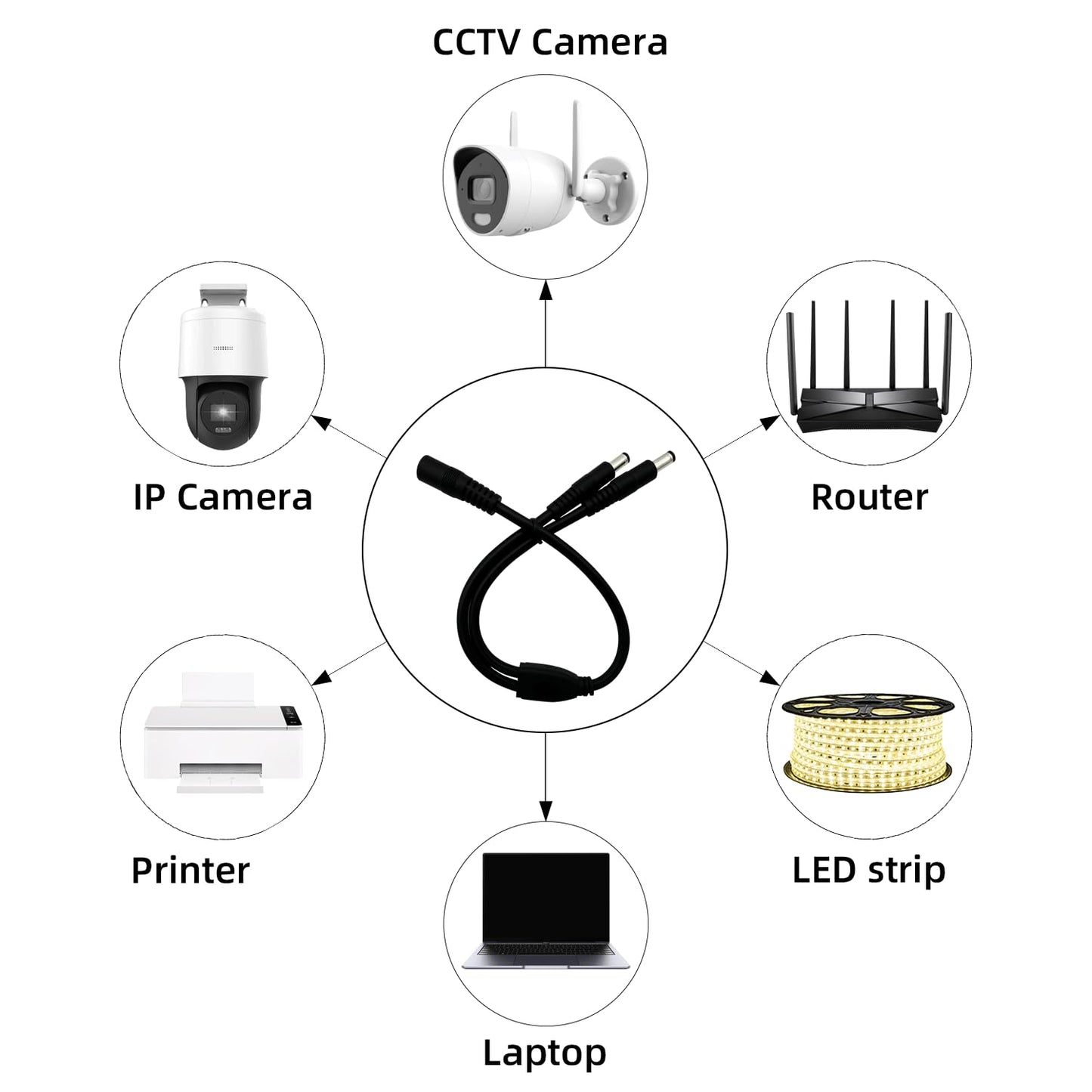 CCTV Camera

IP Camera

Router

Printer

LED strip

Laptop